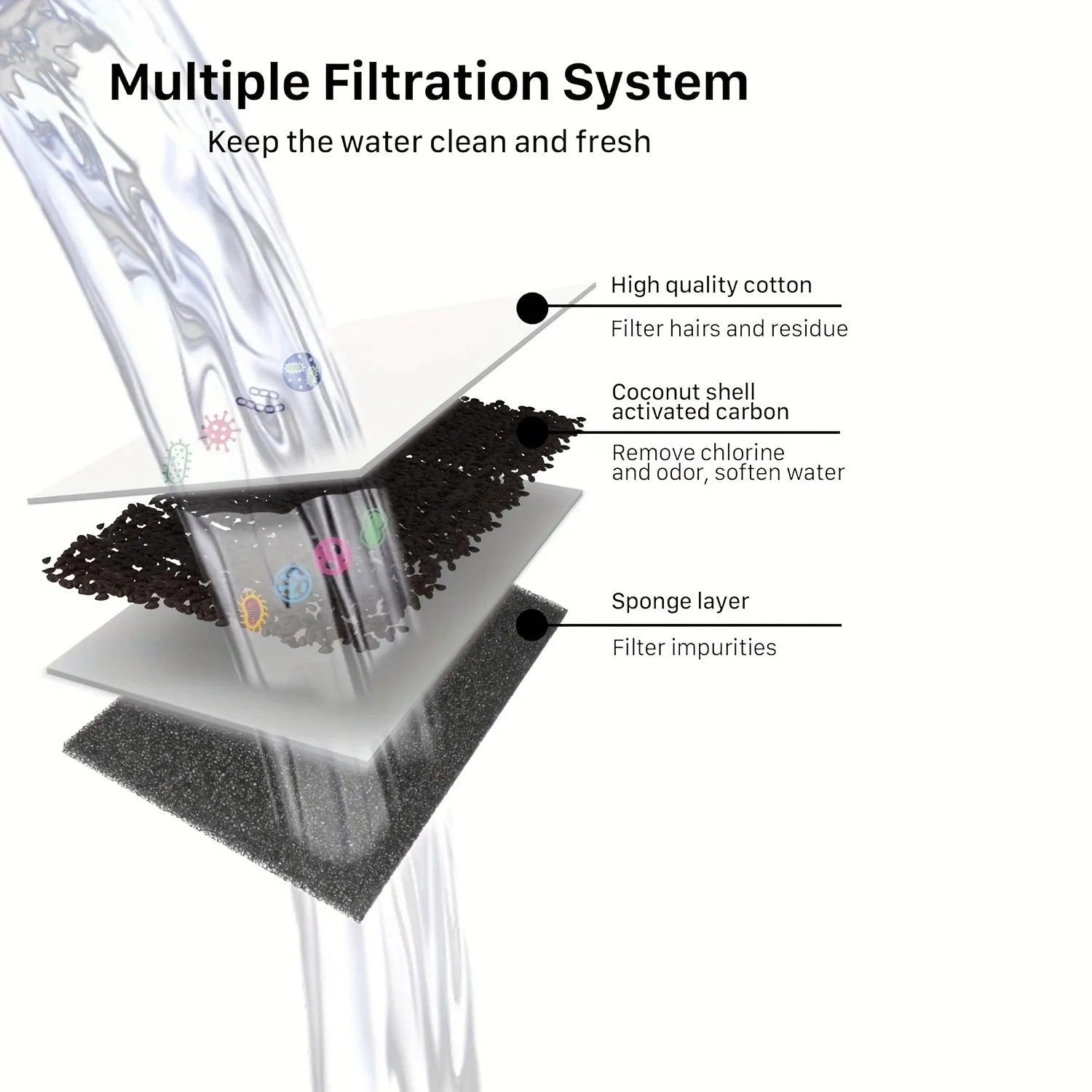 Multiple Filtration System

Keep the water clean and fresh

High quality cotton

Filter hairs and residue

Coconut shell activated carbon

Remove chlorine and odor, soften water

Sponge layer

Filter impurities